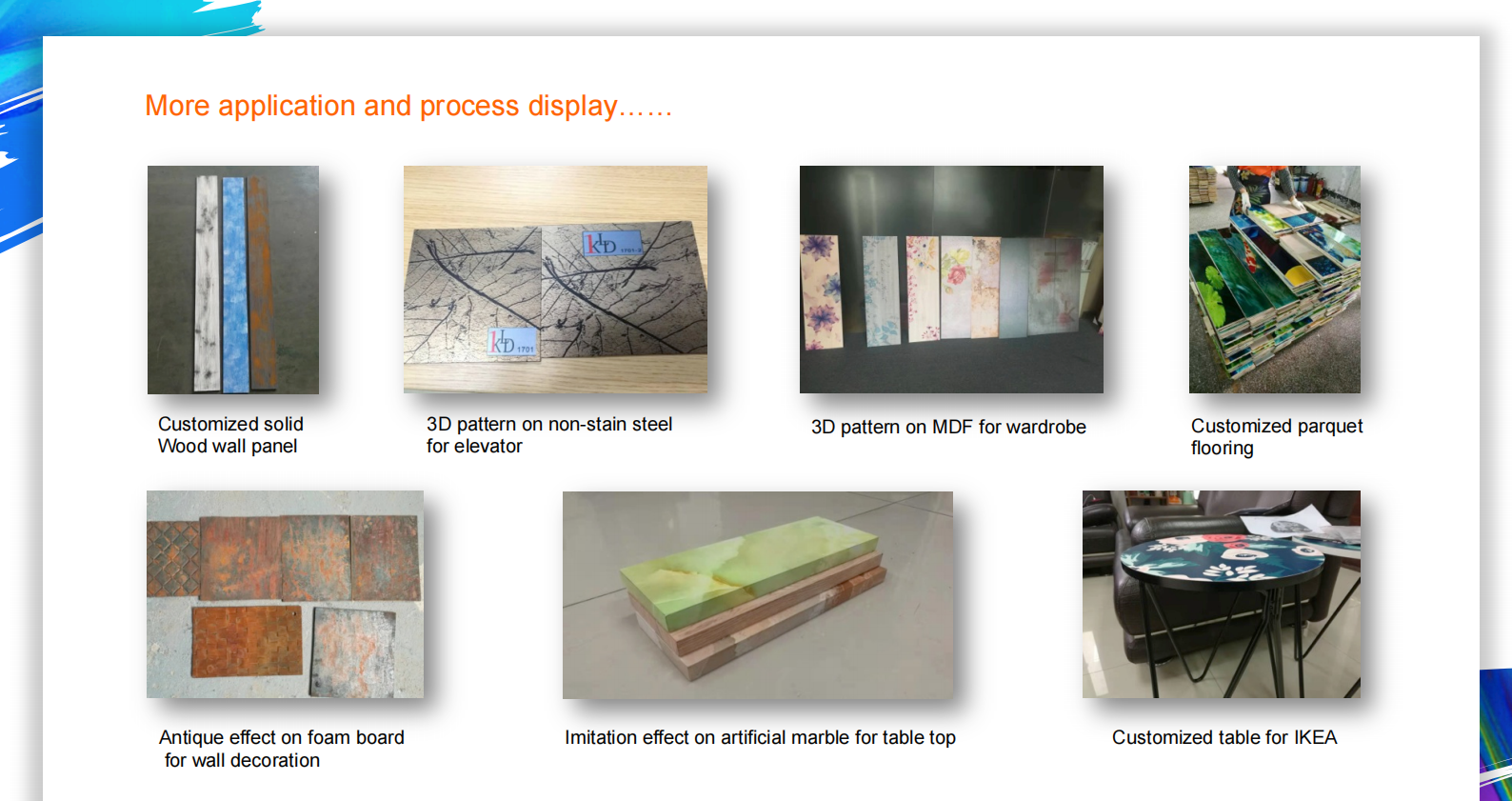 More application and process display……

Customized solid Wood wall panel

KD 1701-2

KD 1701

3D pattern on non-stain steel for elevator

3D pattern on MDF for wardrobe

Customized parquet flooring

Antique effect on foam board for wall decoration

Imitation effect on artificial marble for table top

Customized table for IKEA