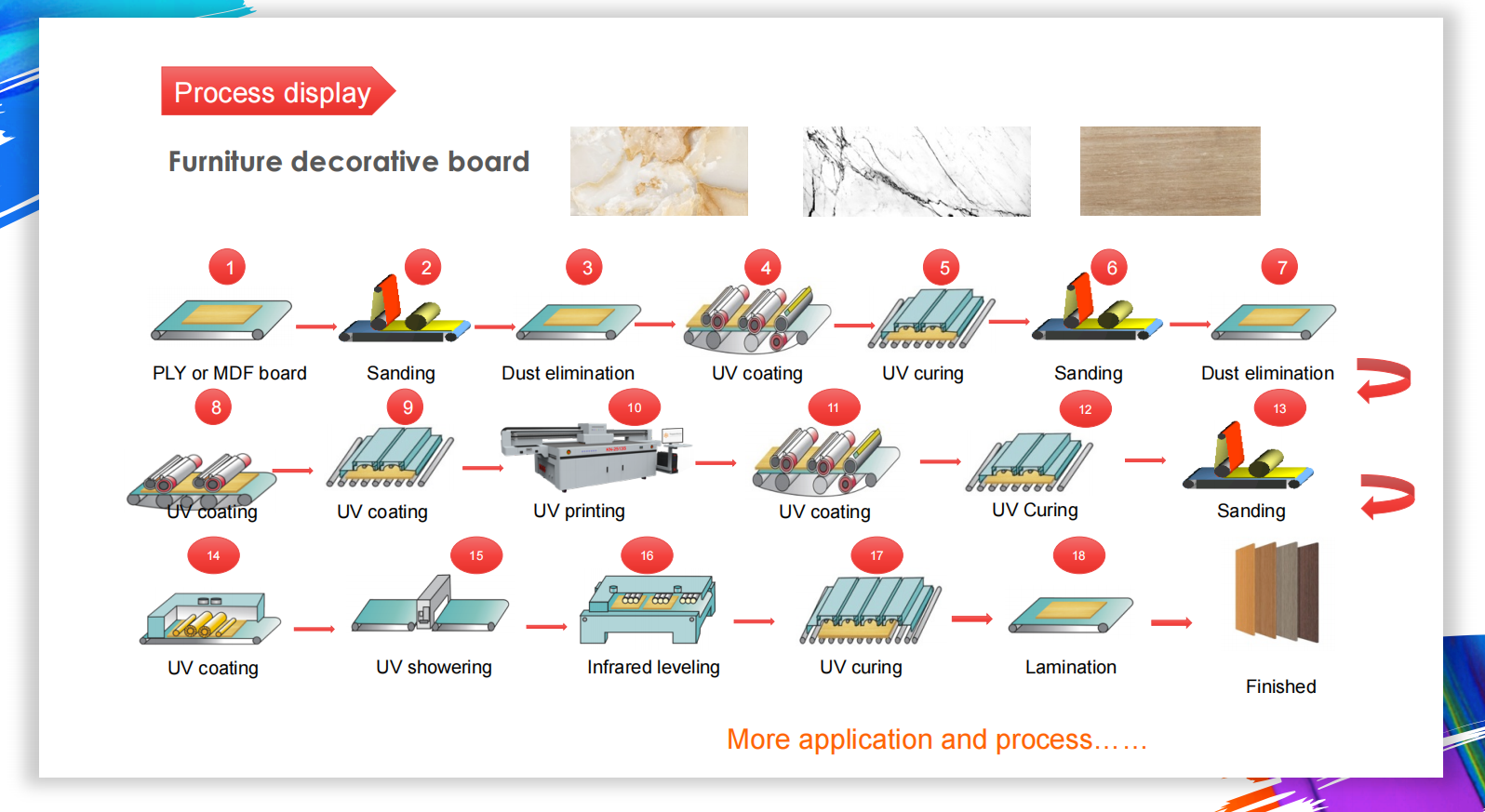 Process display

Furniture decorative board

1
PLY or MDF board

2
Sanding

3
Dust elimination

4
UV coating

5
UV curing

6
Sanding

7
Dust elimination

8
UV coating

9
UV coating

10
UV printing

11
UV coating

12
UV Curing

13
Sanding

14
UV coating

15
UV showering

16
Infrared leveling

17
UV curing

18
Lamination

Finished

More application and process……